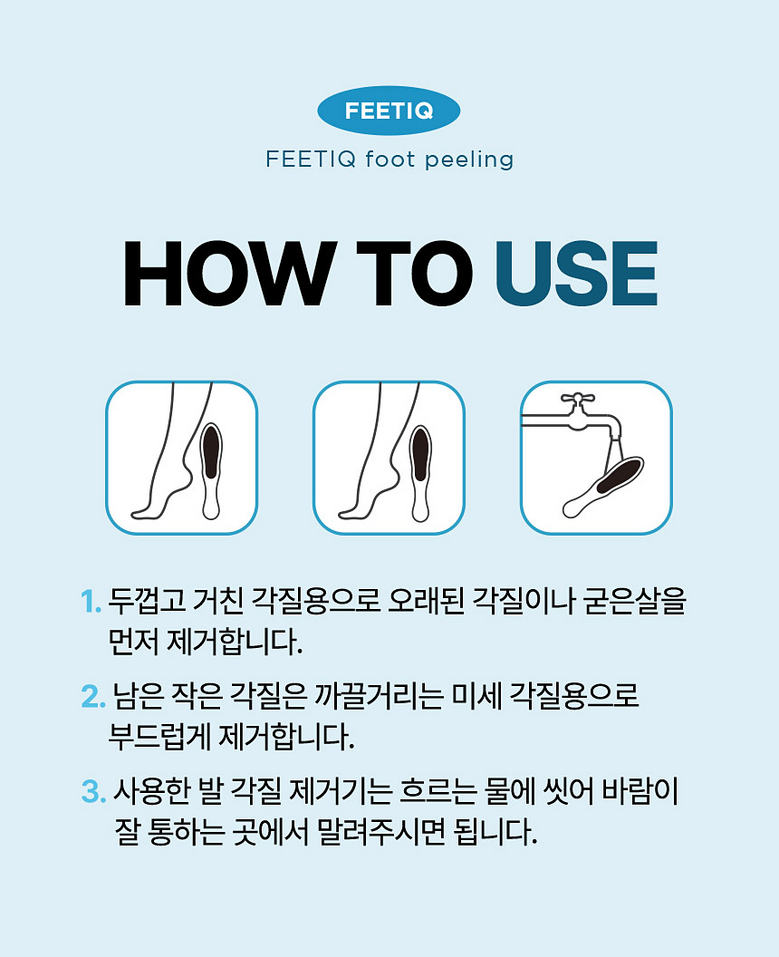 FEETIQ

FEETIQ foot peeling

HOW TO USE

1. 두껍고 거친 각질용으로 오래된 각질이나 굳은살을 먼저 제거합니다.

2. 남은 작은 각질은 까끌거리는 미세 각질용으로 부드럽게 제거합니다.

3. 사용한 발 각질 제거기는 흐르는 물에 씻어 바람이 잘 통하는 곳에서 말려주시면 됩니다.